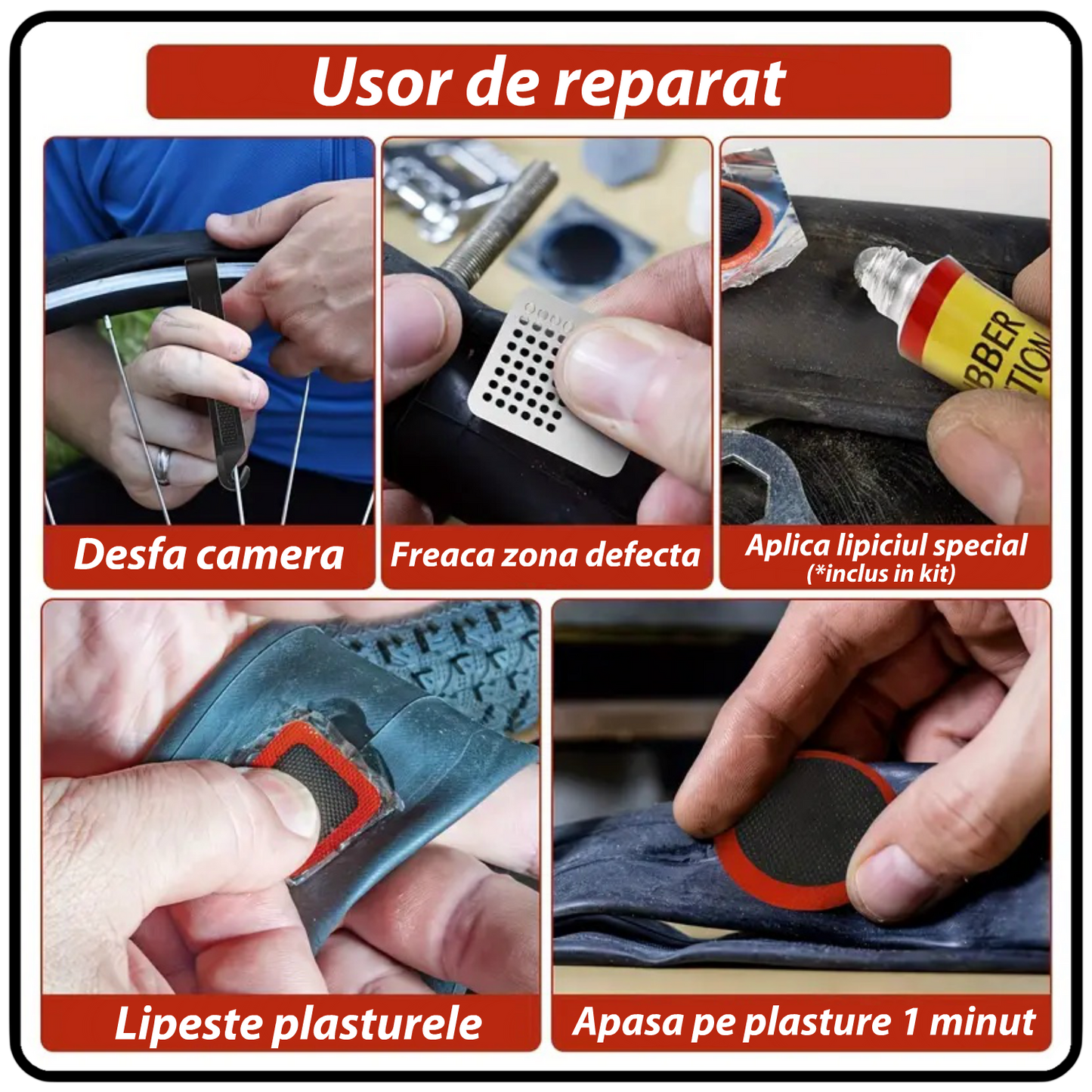 Usor de reparat

BBER
TION

Desfa camera

Freaca zona defecta

Aplica lipiciul special
(*inclus in kit)

Lipeste plasturele

Apasa pe plasture 1 minut